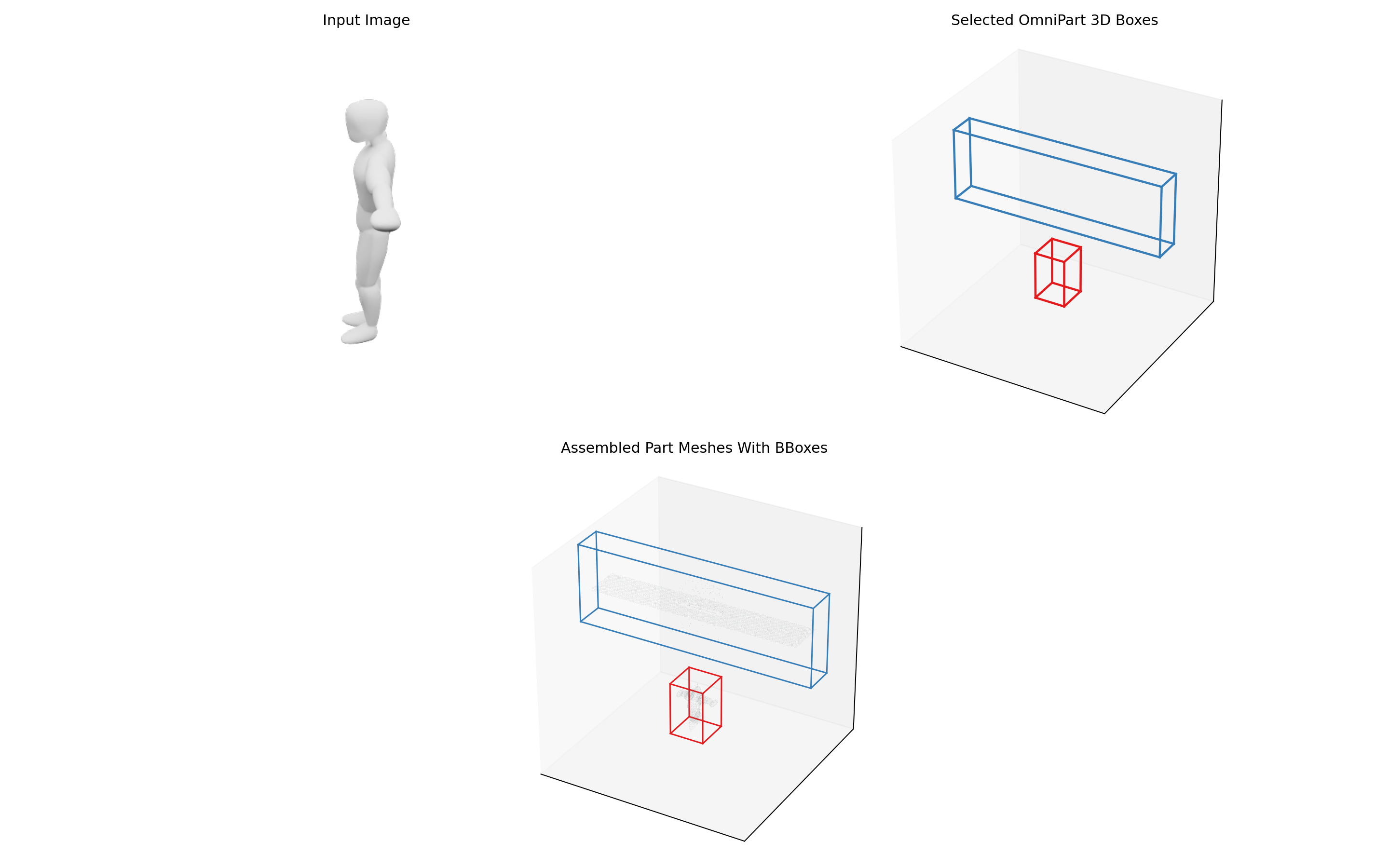 Input Image

Selected OmniPart 3D Boxes

Assembled Part Meshes With BBoxes