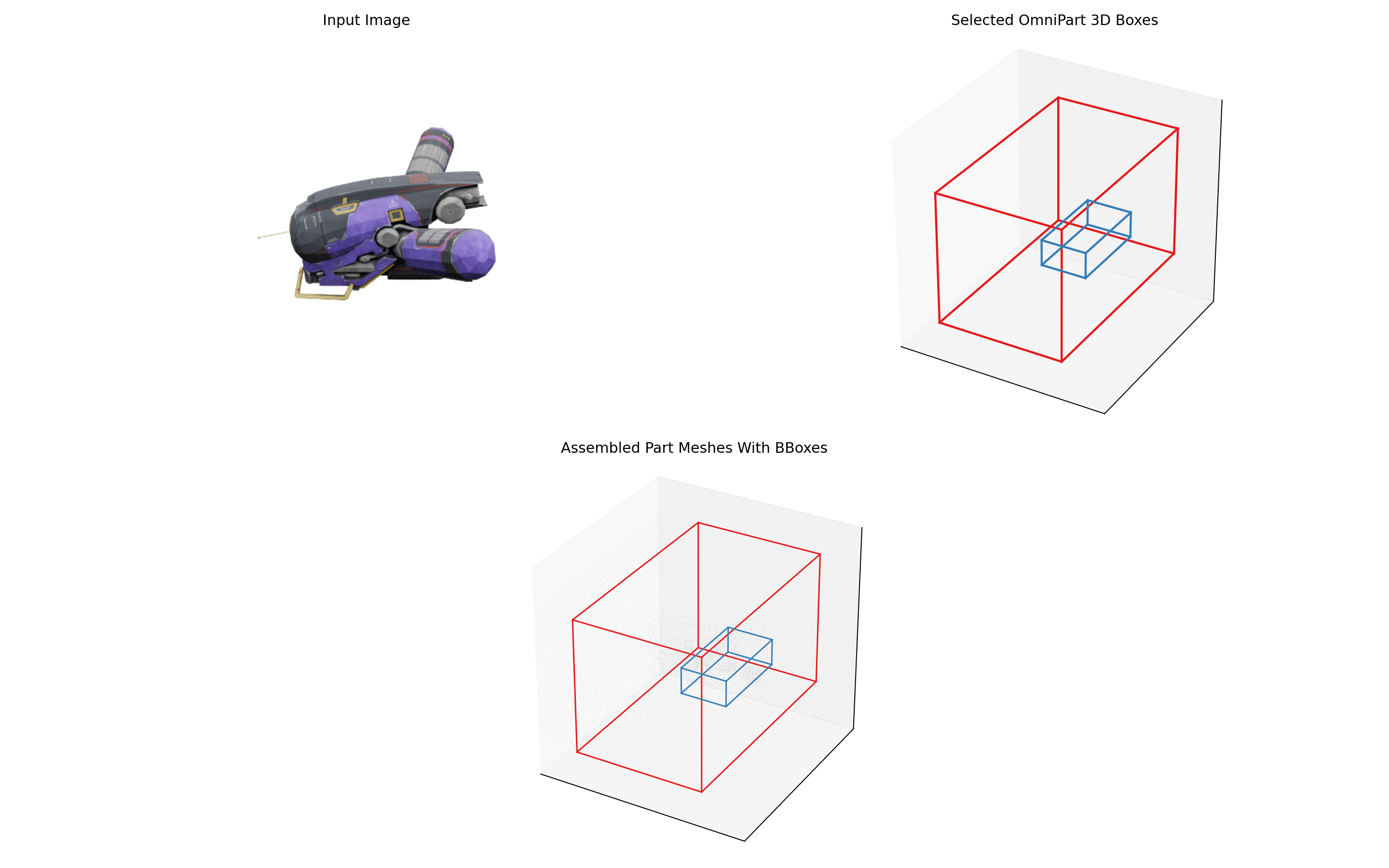 Input Image

Selected OmniPart 3D Boxes

Assembled Part Meshes With BBoxes