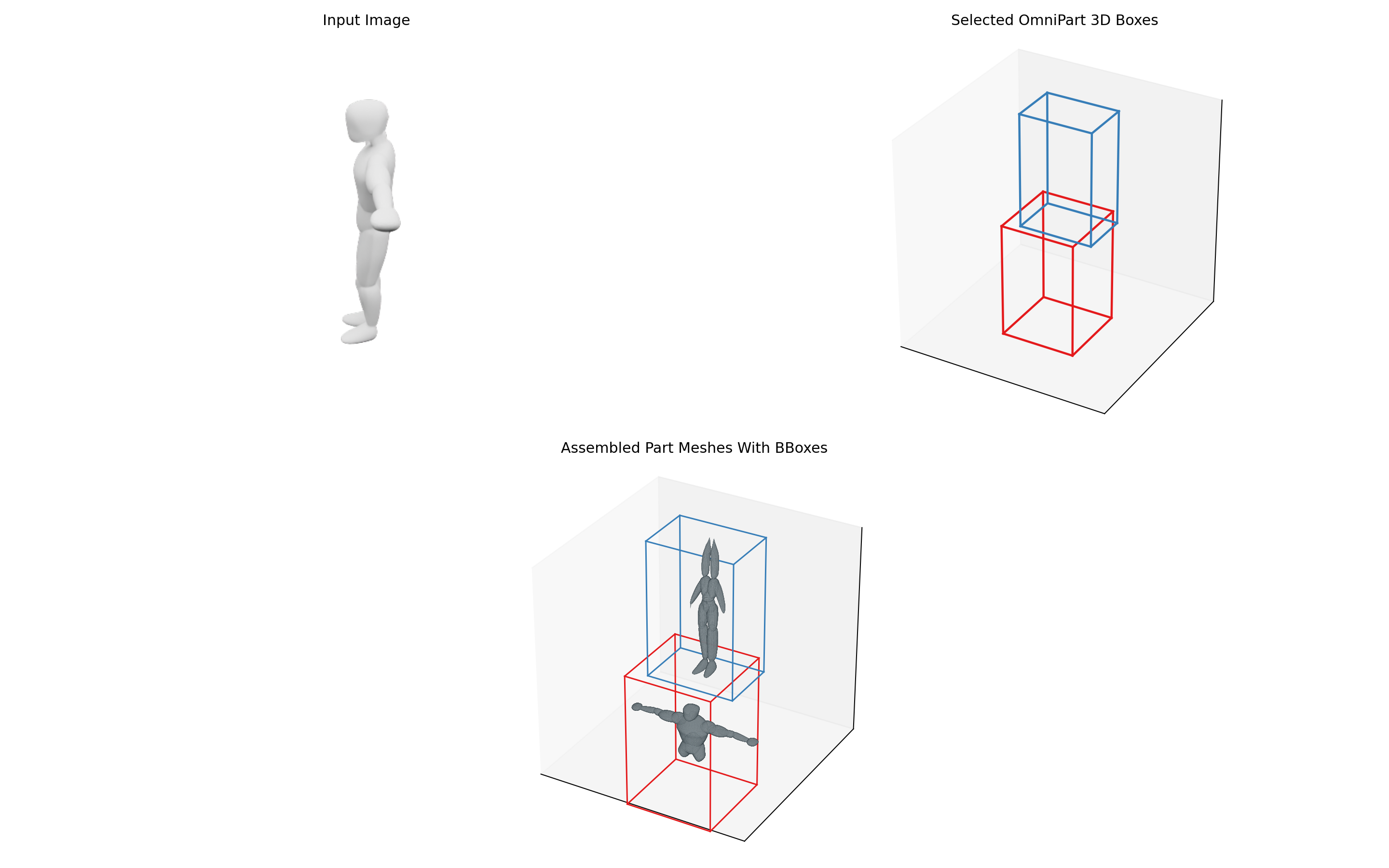 Input Image

Selected OmniPart 3D Boxes

Assembled Part Meshes With BBoxes