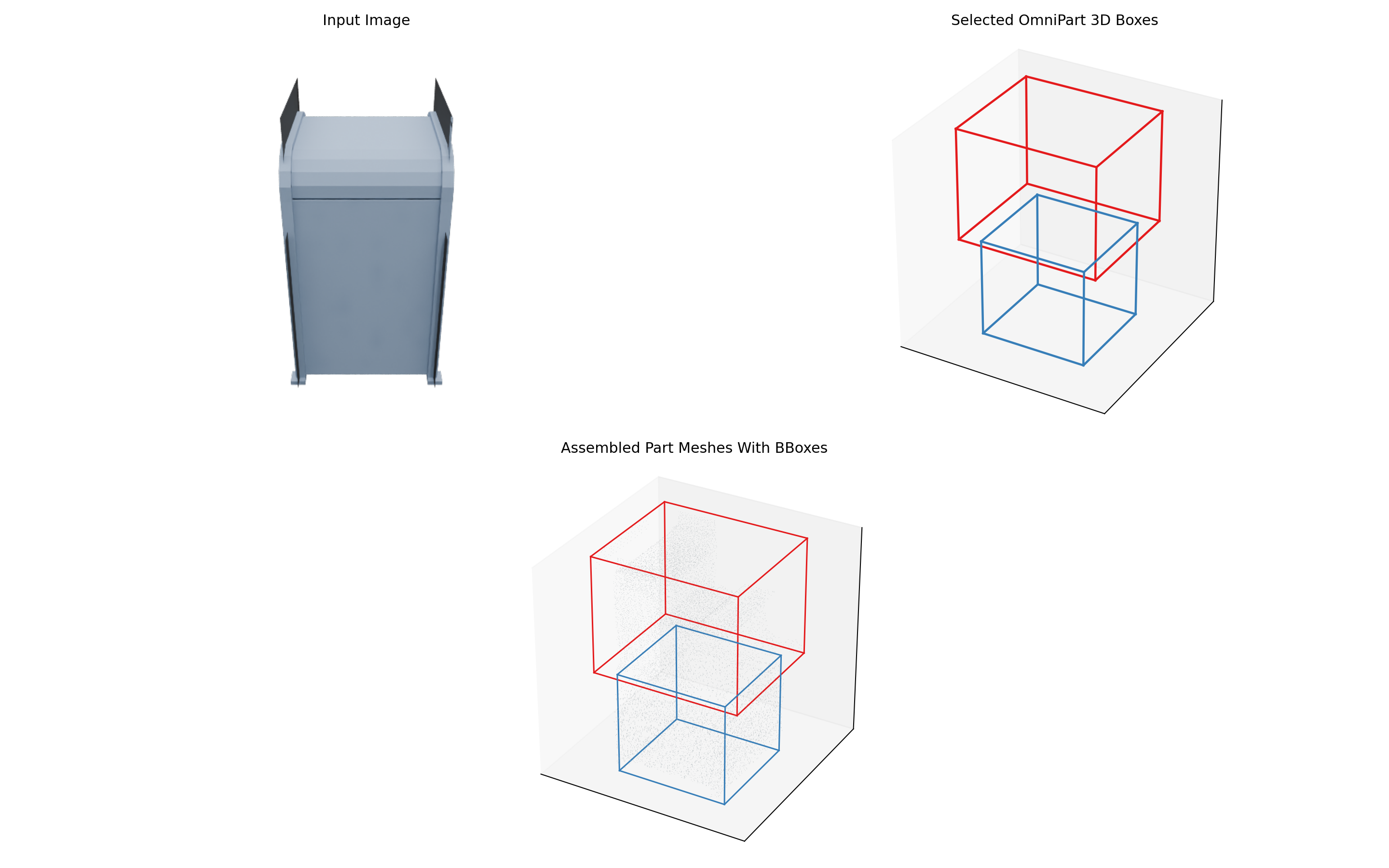 Input Image

Selected OmniPart 3D Boxes

Assembled Part Meshes With BBoxes