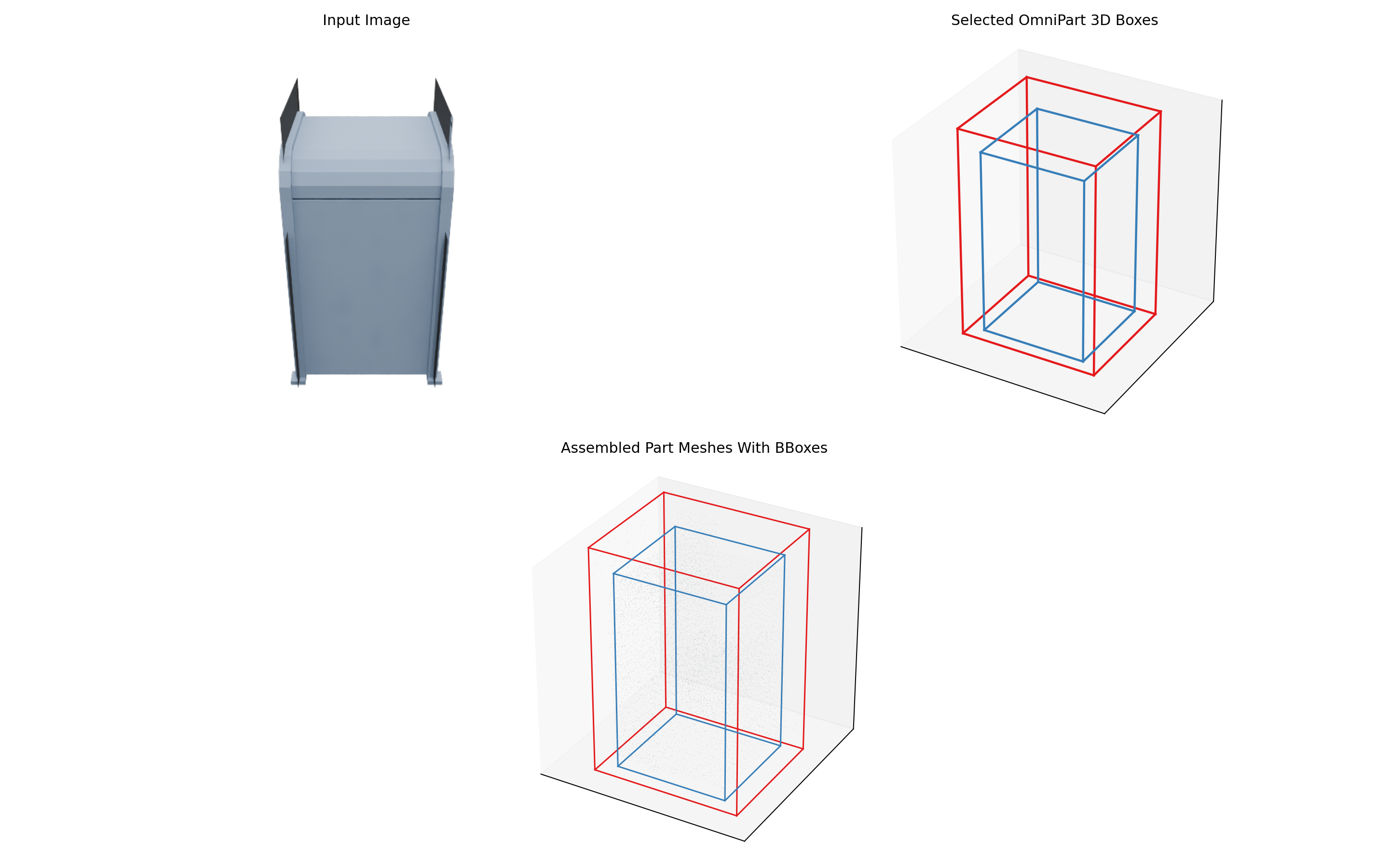 Input Image

Selected OmniPart 3D Boxes

Assembled Part Meshes With BBoxes