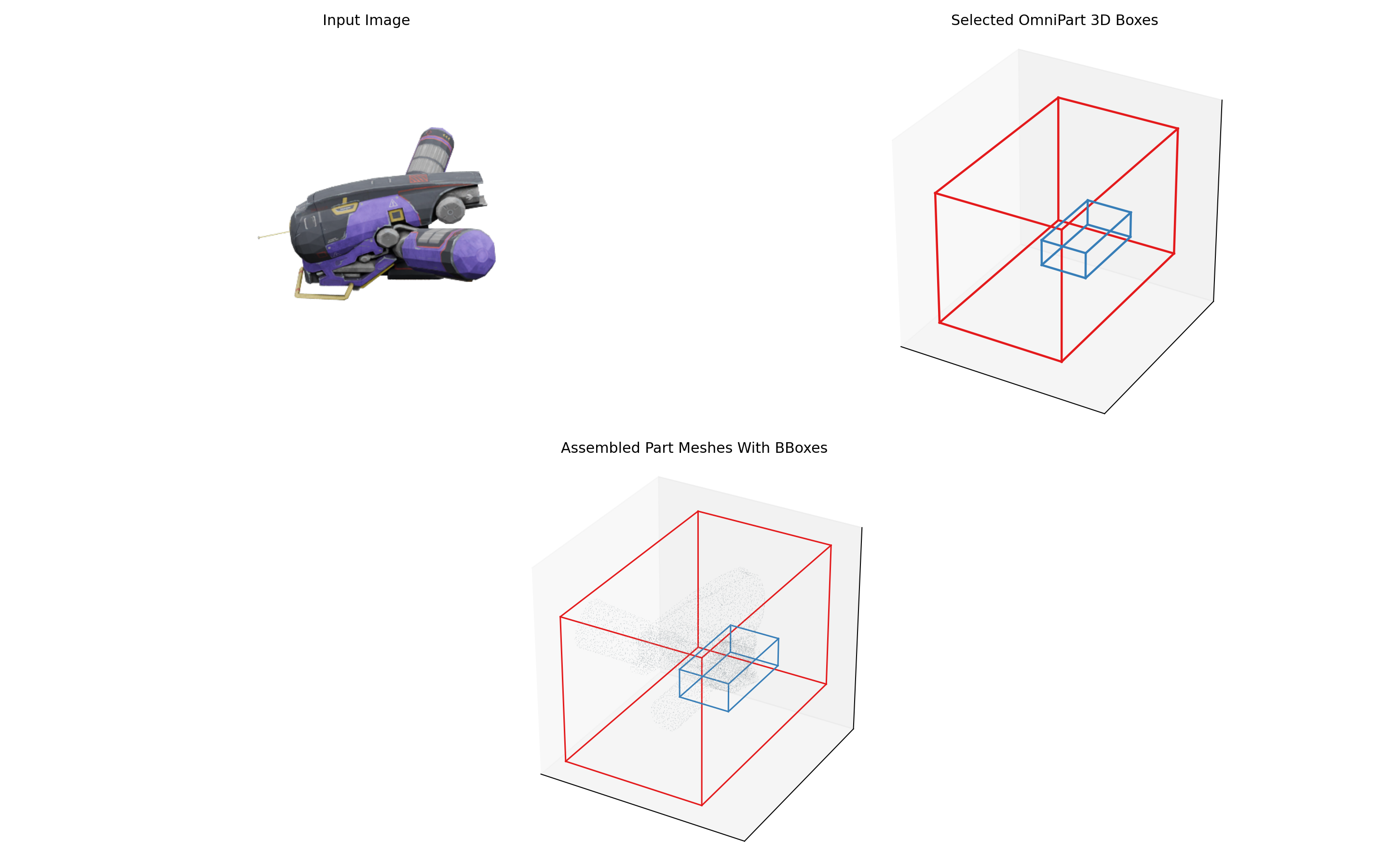 Input Image

Selected OmniPart 3D Boxes

Assembled Part Meshes With BBoxes