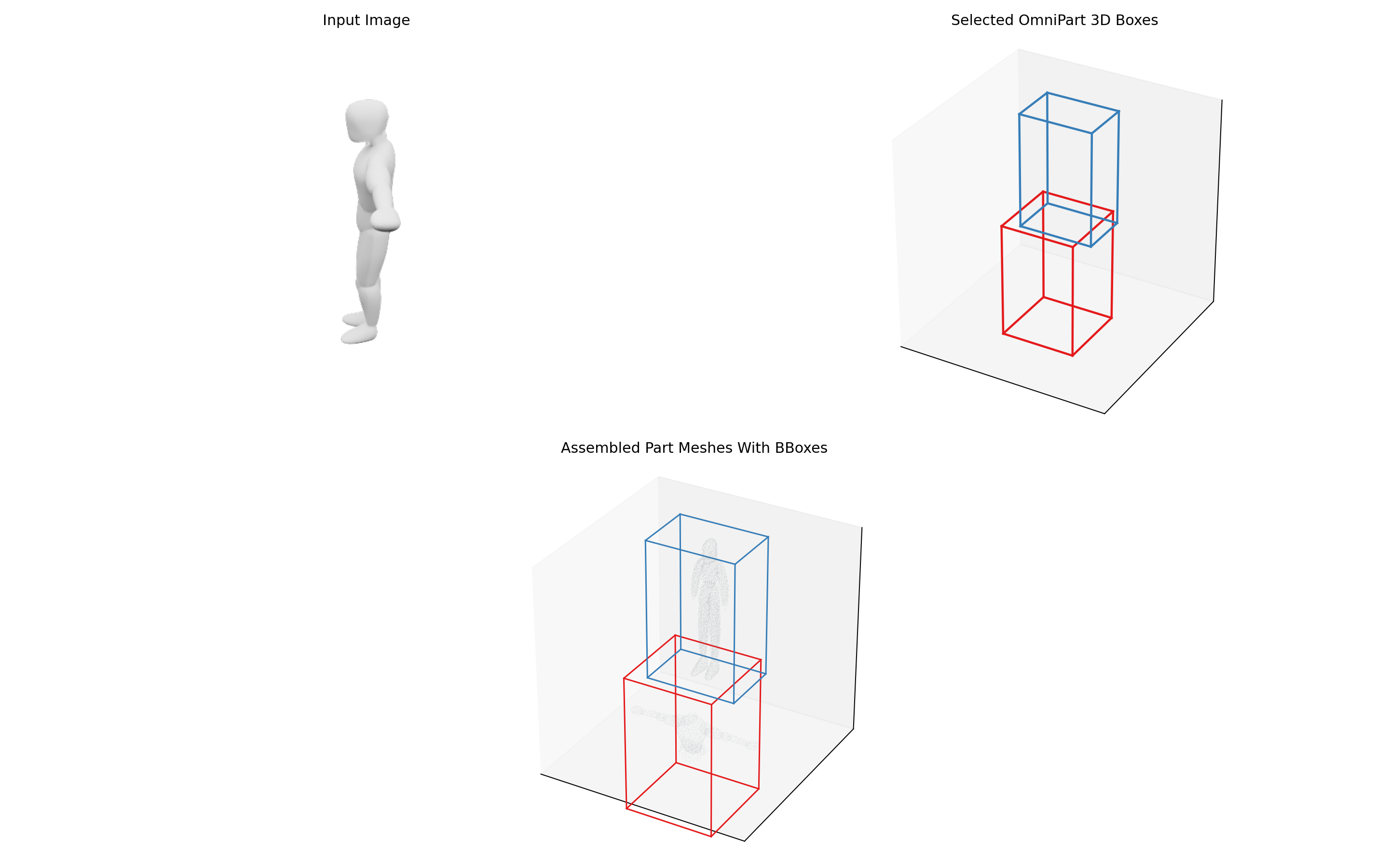 Input Image

Selected OmniPart 3D Boxes

Assembled Part Meshes With BBoxes