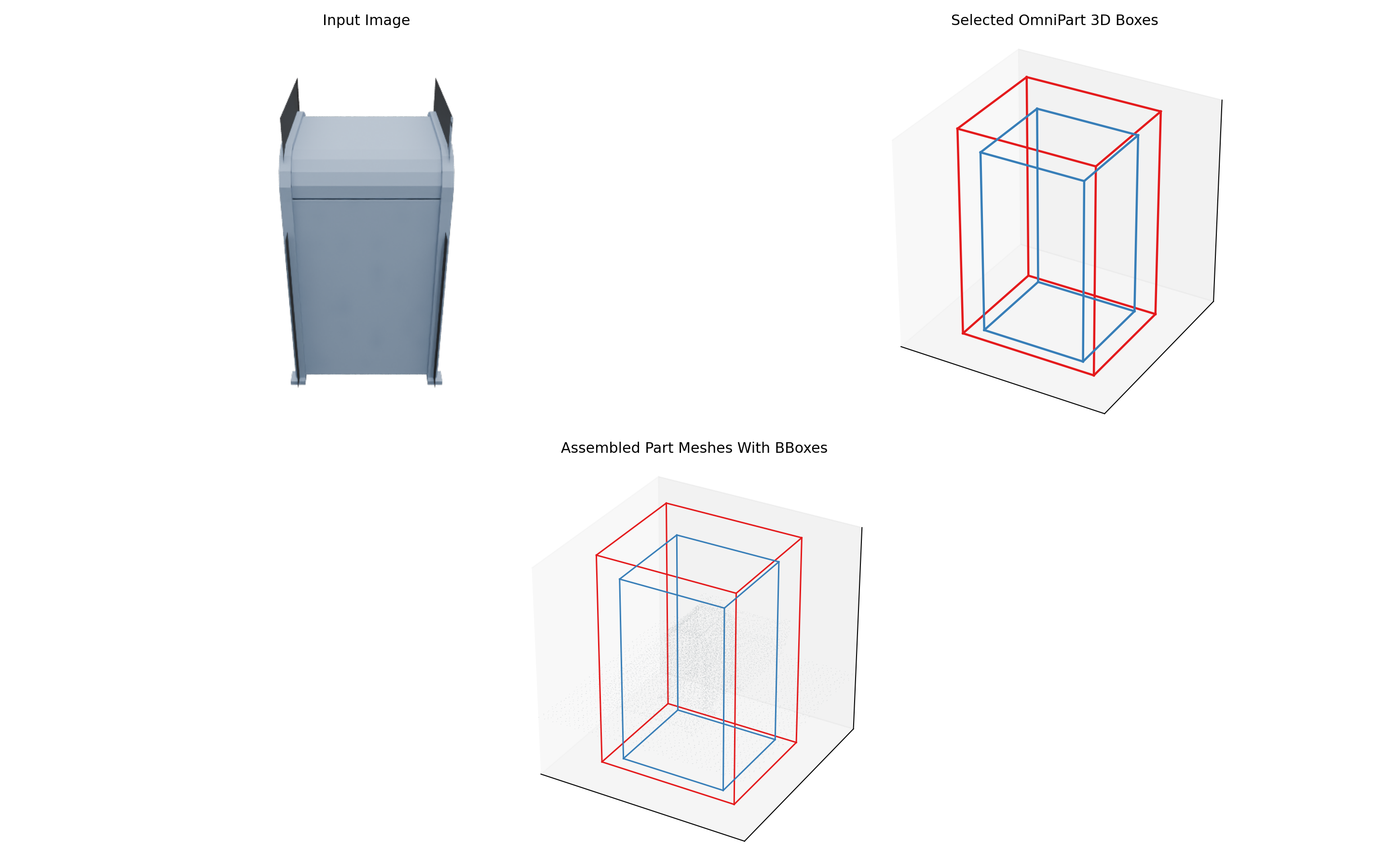 Input Image

Selected OmniPart 3D Boxes

Assembled Part Meshes With BBoxes